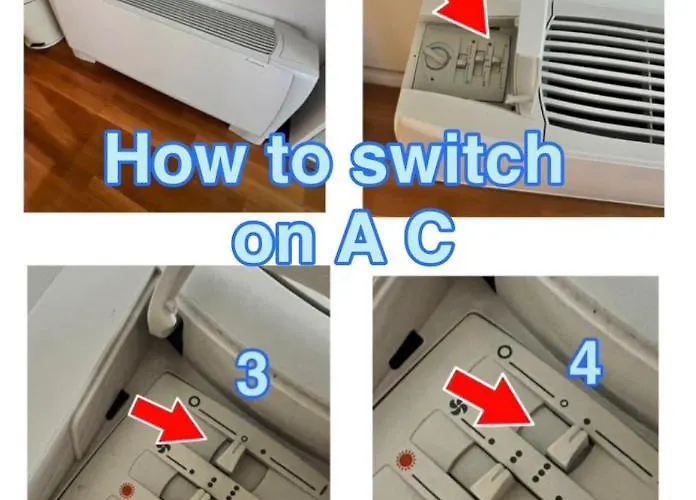 How to switch on A C

3

4